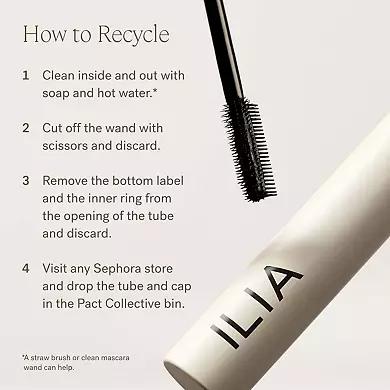 How to Recycle

1 Clean inside and out with soap and hot water.*

2 Cut off the wand with scissors and discard.

3 Remove the bottom label and the inner ring from the opening of the tube and discard.

4 Visit any Sephora store and drop the tube and cap in the Pact Collective bin.

*A straw brush or clean mascara wand can help.

ILIA